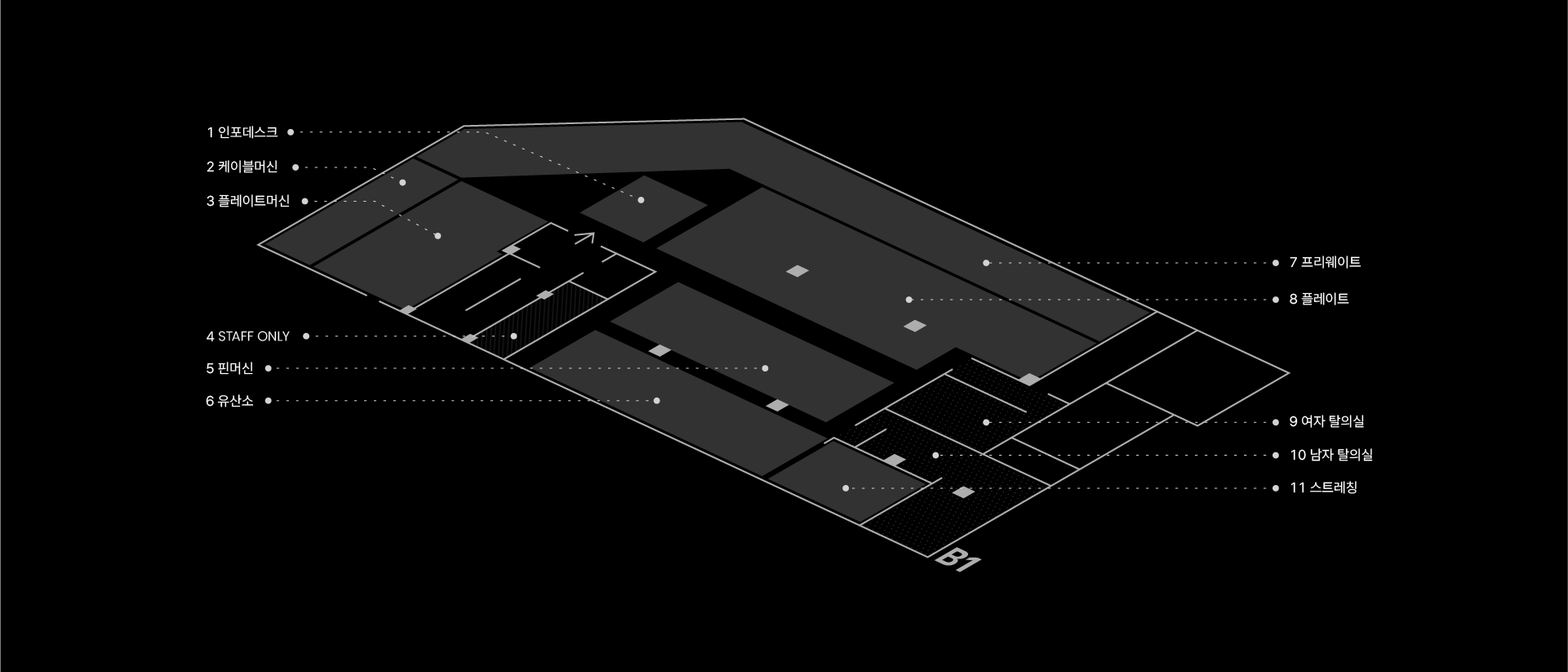 1 인포데스크
2 케이블머신
3 플레이트머신
4 STAFF ONLY
5 핀머신
6 유산소

7 프리웨이트
8 플레이트
9 여자 탈의실
10 남자 탈의실
11 스트레칭

B1