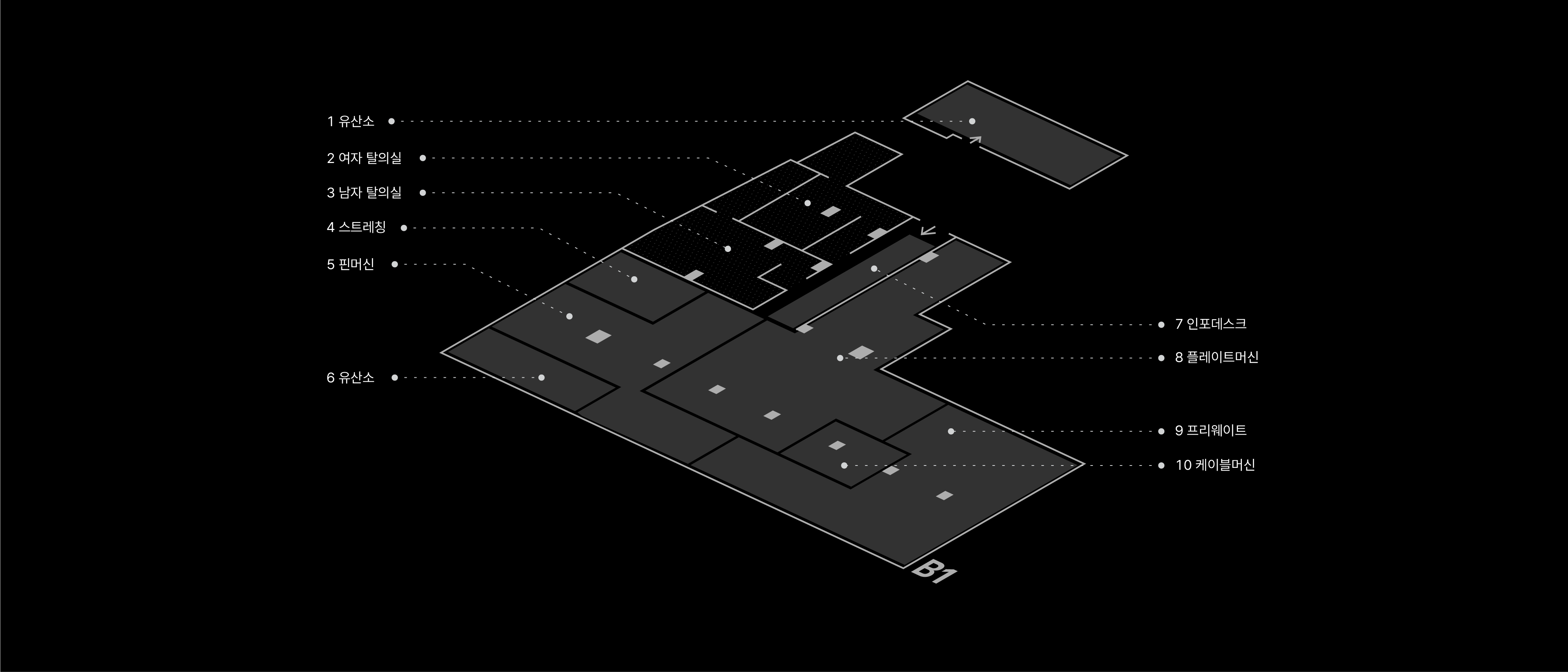 1 유산소
2 여자 탈의실
3 남자 탈의실
4 스트레칭
5 핀머신
6 유산소
7 인포데스크
8 플레이트머신
9 프리웨이트
10 케이블머신
B1